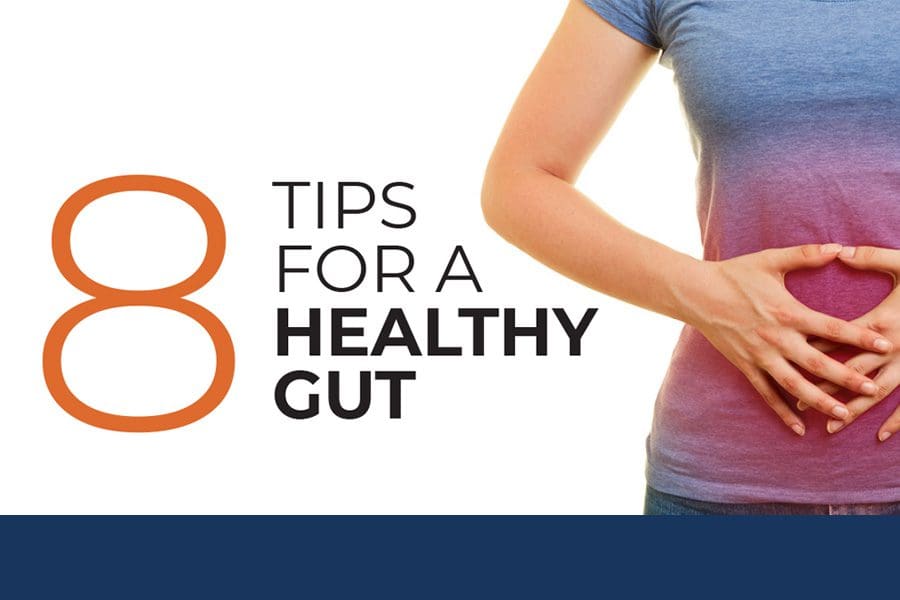 8 TIPS FOR A HEALTHY GUT